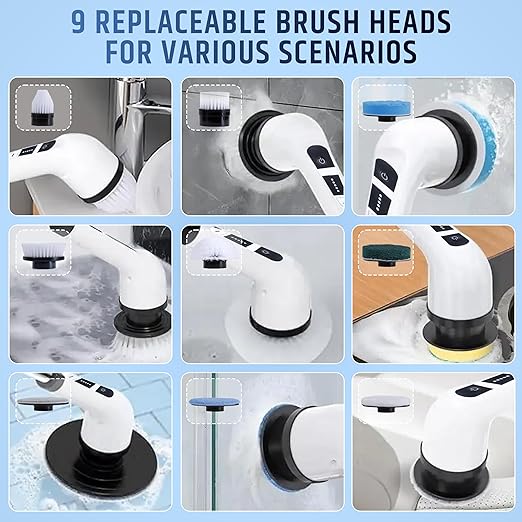 9 REPLACEABLE BRUSH HEADS FOR VARIOUS SCENARIOS