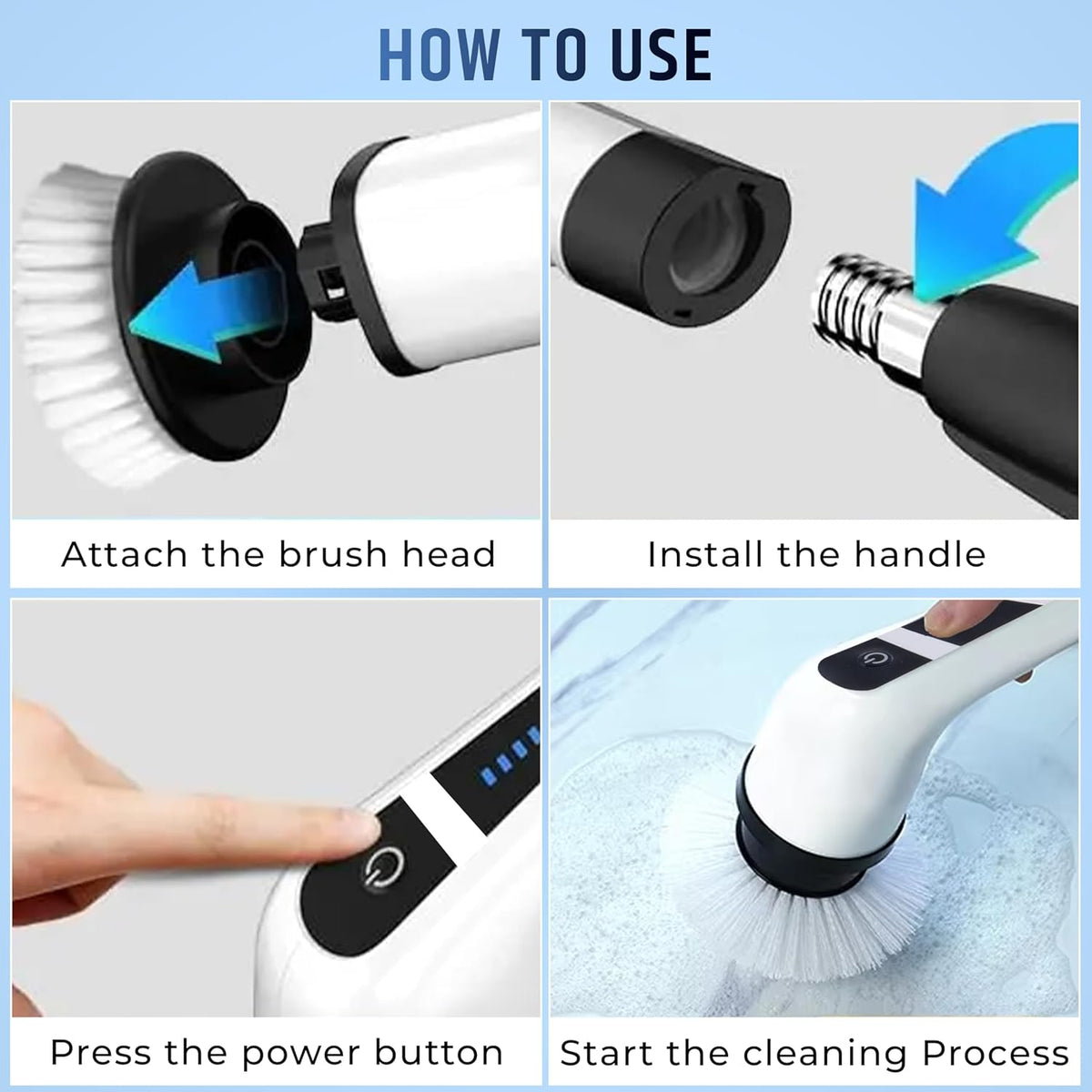 HOW TO USE

Attach the brush head

Install the handle

Press the power button

Start the cleaning Process